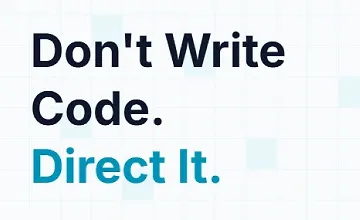 Don't Write Code.
Direct It.